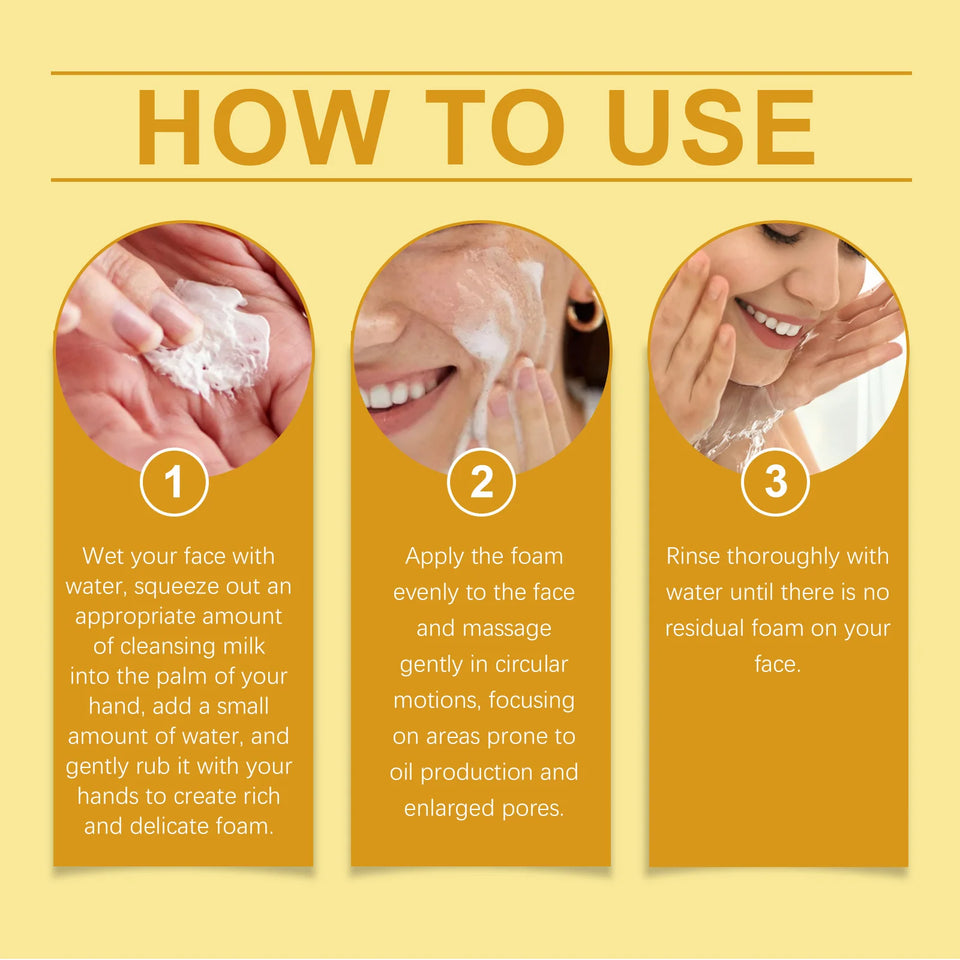 HOW TO USE

1

Wet your face with water, squeeze out an appropriate amount of cleansing milk into the palm of your hand, add a small amount of water, and gently rub it with your hands to create rich and delicate foam.

2

Apply the foam evenly to the face and massage gently in circular motions, focusing on areas prone to oil production and enlarged pores.

3

Rinse thoroughly with water until there is no residual foam on your face.